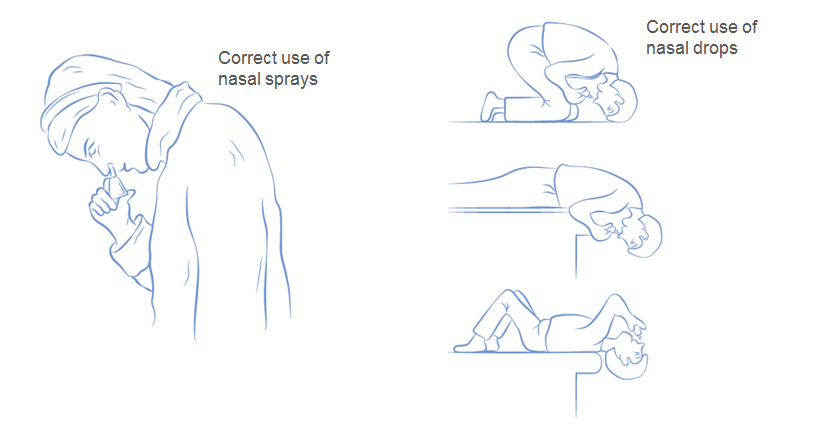 Correct use of nasal sprays

Correct use of nasal drops